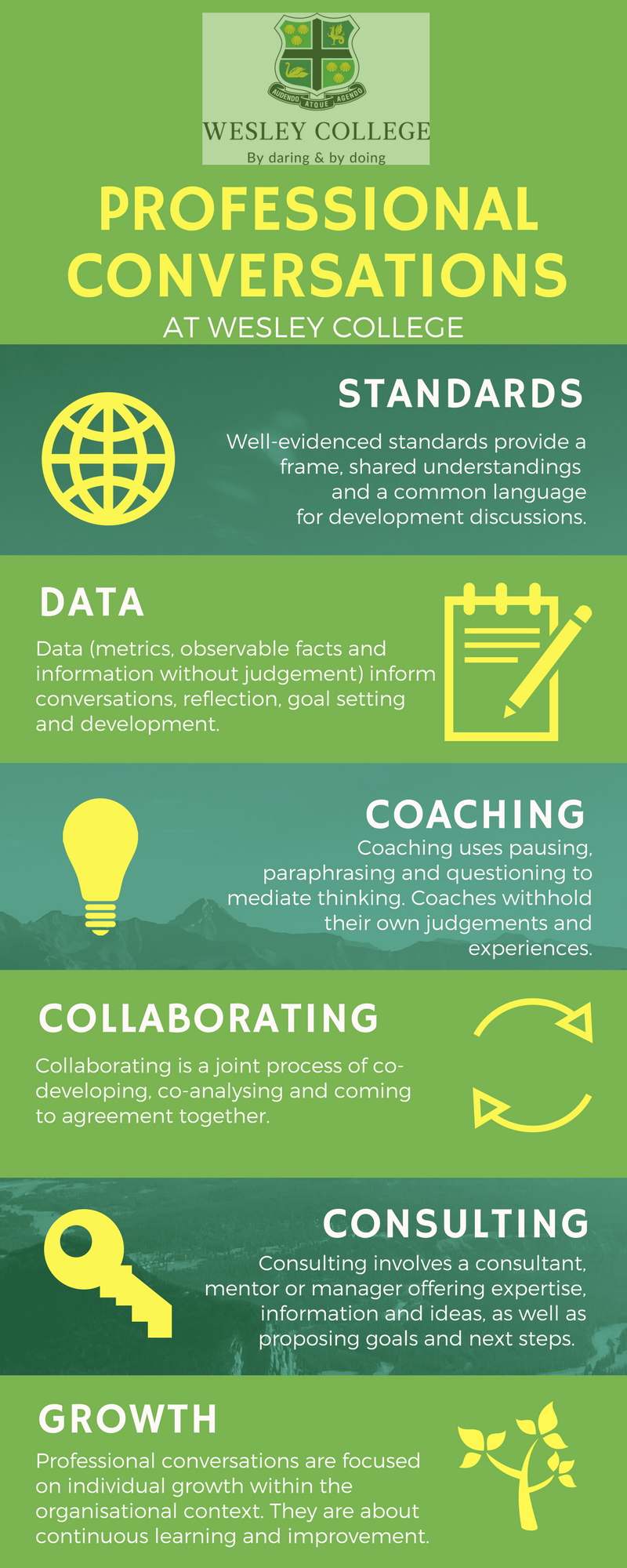 AUDENDO ATQUE AGENDO

WESLEY COLLEGE

By daring & by doing

PROFESSIONAL CONVERSATIONS

AT WESLEY COLLEGE

STANDARDS

Well-evidenced standards provide a frame, shared understandings and a common language for development discussions.

DATA

Data (metrics, observable facts and information without judgement) inform conversations, reflection, goal setting and development.

COACHING

Coaching uses pausing, paraphrasing and questioning to mediate thinking. Coaches withhold their own judgements and experiences.

COLLABORATING

Collaborating is a joint process of co-developing, co-analysing and coming to agreement together.

CONSULTING

Consulting involves a consultant, mentor or manager offering expertise, information and ideas, as well as proposing goals and next steps.

GROWTH

Professional conversations are focused on individual growth within the organisational context. They are about continuous learning and improvement.